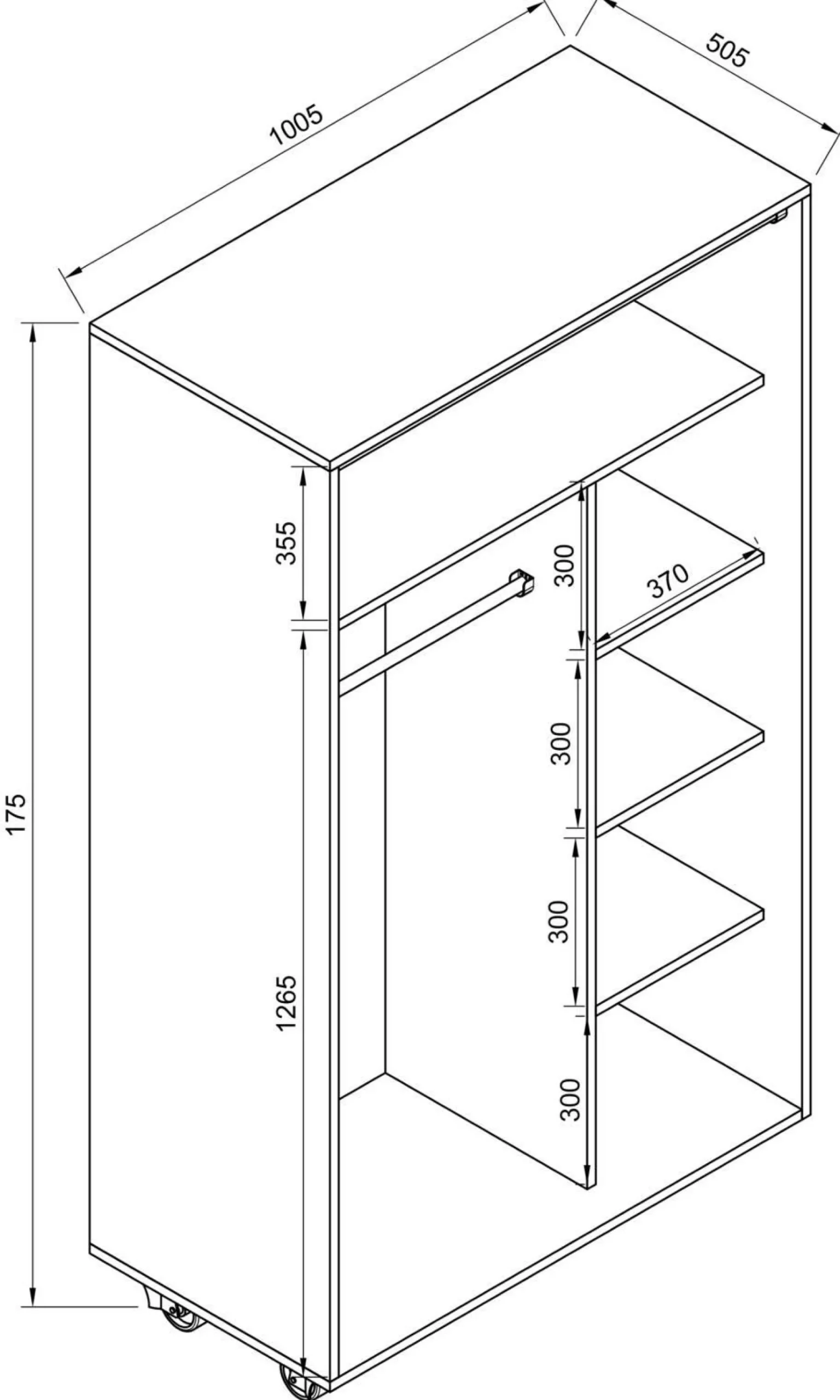 1005
505
175
355
1265
300
370
300
300
300