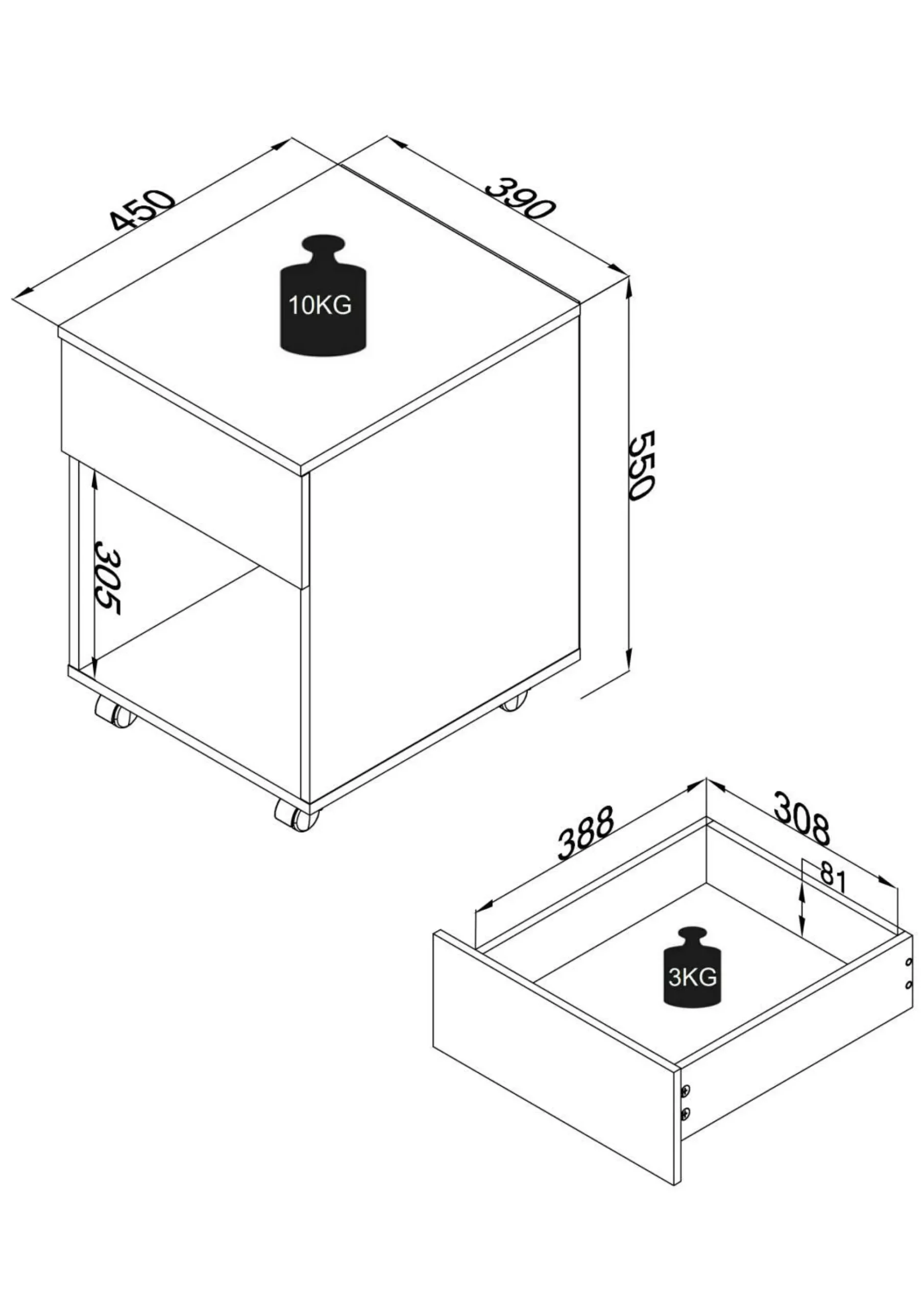 450
390
10KG
550
305
388
308
81
3KG